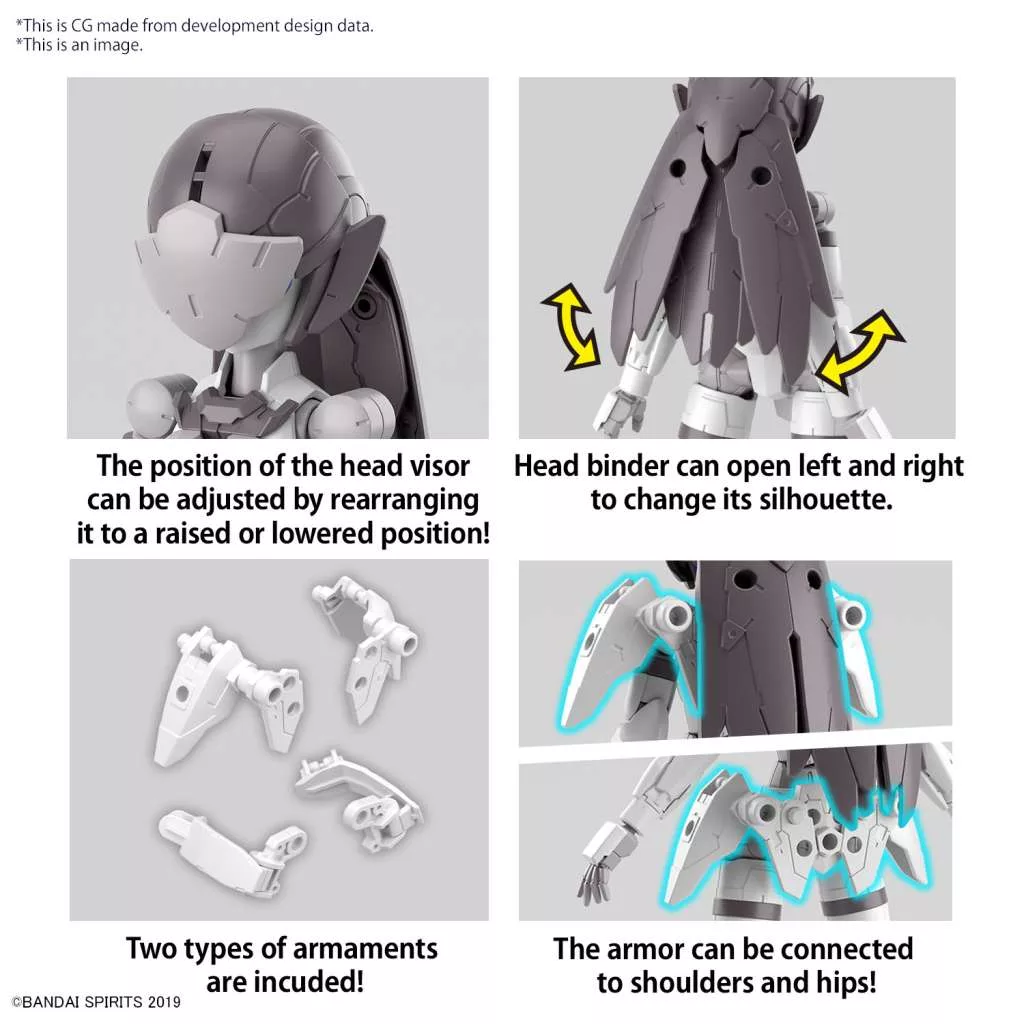 *This is CG made from development design data.
*This is an image.

The position of the head visor can be adjusted by rearranging it to a raised or lowered position!

Head binder can open left and right to change its silhouette.

Two types of armaments are incuded!

The armor can be connected to shoulders and hips!

©BANDAI SPIRITS 2019